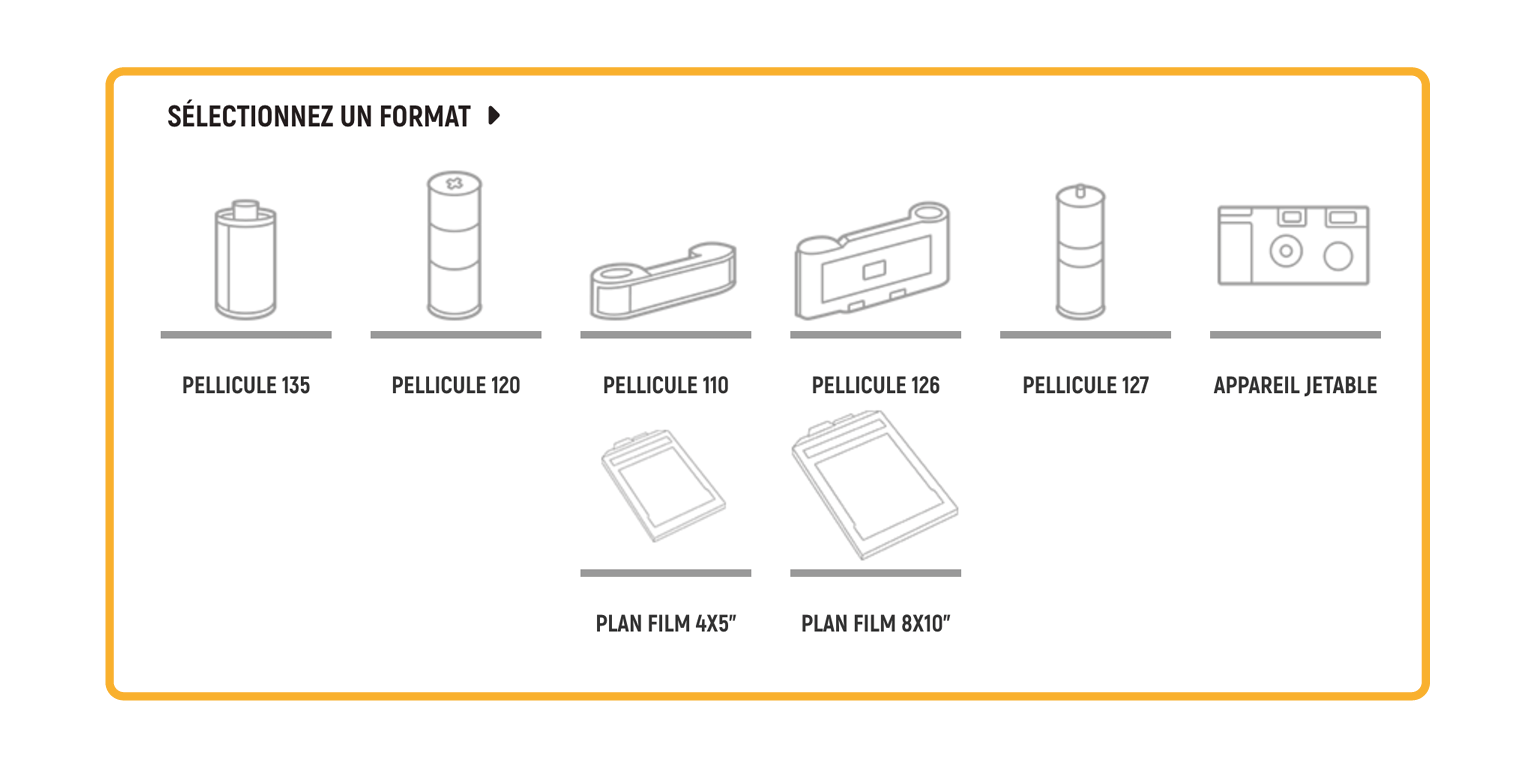 SÉLECTIONNEZ UN FORMAT

PELLICULE 135

PELLICULE 120

PELLICULE 110

PELLICULE 126

PELLICULE 127

APPAREIL JETABLE

PLAN FILM 4X5"

PLAN FILM 8X10"